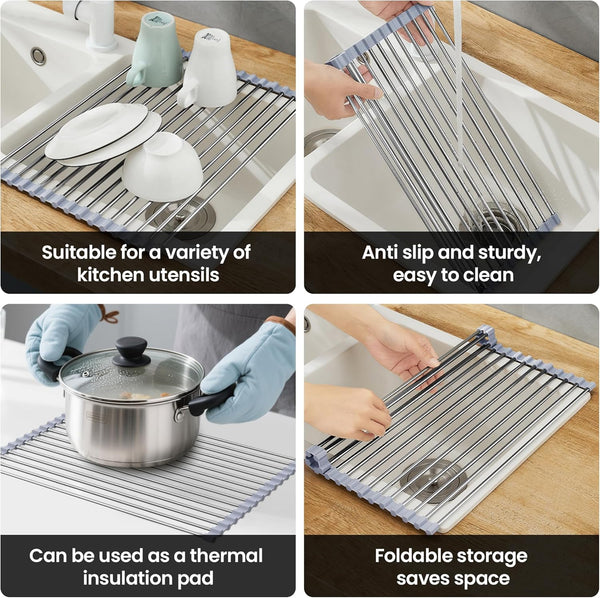 Suitable for a variety of kitchen utensils

Anti slip and sturdy, easy to clean

Can be used as a thermal insulation pad

Foldable storage saves space