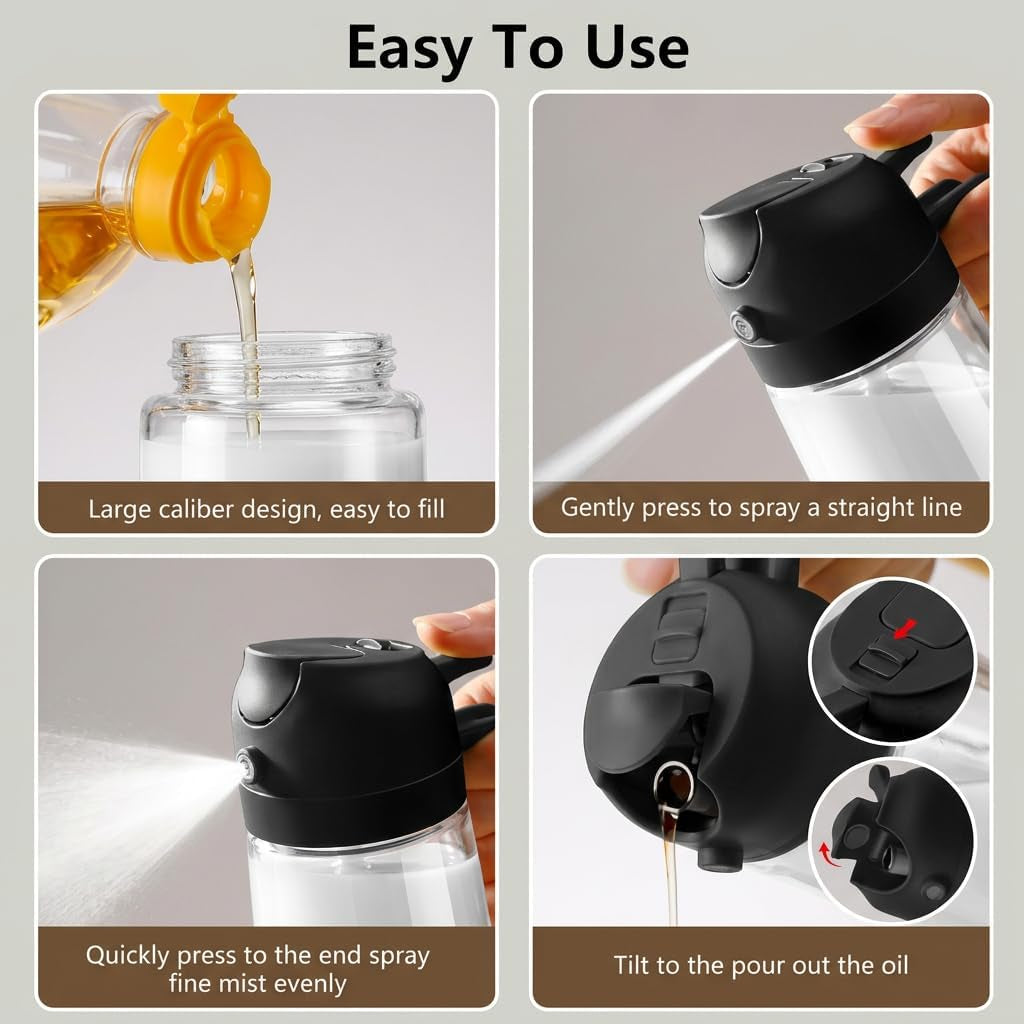 Easy To Use

Large caliber design, easy to fill

Gently press to spray a straight line

Quickly press to the end spray fine mist evenly

Tilt to the pour out the oil